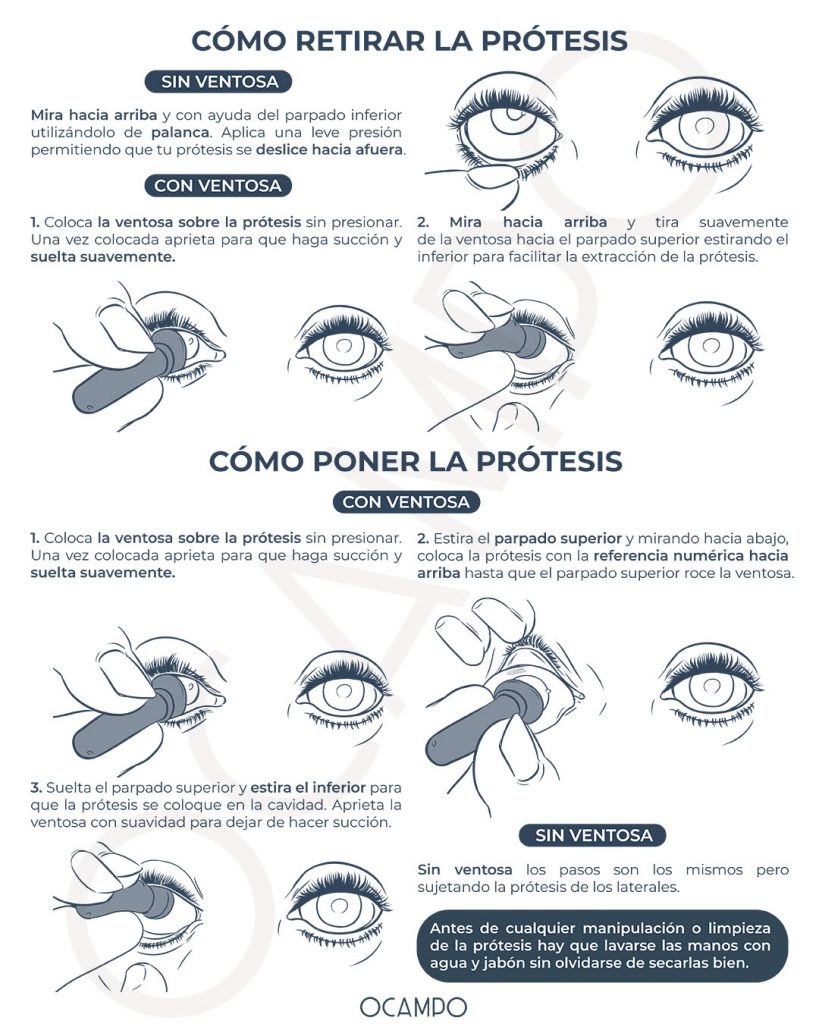 CÓMO RETIRAR LA PRÓTESIS

SIN VENTOSA

Mira hacia arriba y con ayuda del parpado inferior utilizándolo de palanca. Aplica una leve presión permitiendo que tu prótesis se deslice hacia afuera.

CON VENTOSA

1. Coloca la ventosa sobre la prótesis sin presionar. Una vez colocada aprieta para que haga succión y suelta suavemente.

2. Mira hacia arriba y tira suavemente de la ventosa hacia el parpado superior estirando el inferior para facilitar la extracción de la prótesis.

CÓMO PONER LA PRÓTESIS

CON VENTOSA

1. Coloca la ventosa sobre la prótesis sin presionar. Una vez colocada aprieta para que haga succión y suelta suavemente.

2. Estira el parpado superior y mirando hacia abajo, coloca la prótesis con la referencia numérica hacia arriba hasta que el parpado superior roce la ventosa.

3. Suelta el parpado superior y estira el inferior para que la prótesis se coloque en la cavidad. Aprieta la ventosa con suavidad para dejar de hacer succión.

SIN VENTOSA

Sin ventosa los pasos son los mismos pero sujetando la prótesis de los laterales.

Antes de cualquier manipulación o limpieza de la prótesis hay que lavarse las manos con agua y jabón sin olvidarse de secarlas bien.

OCAMPO